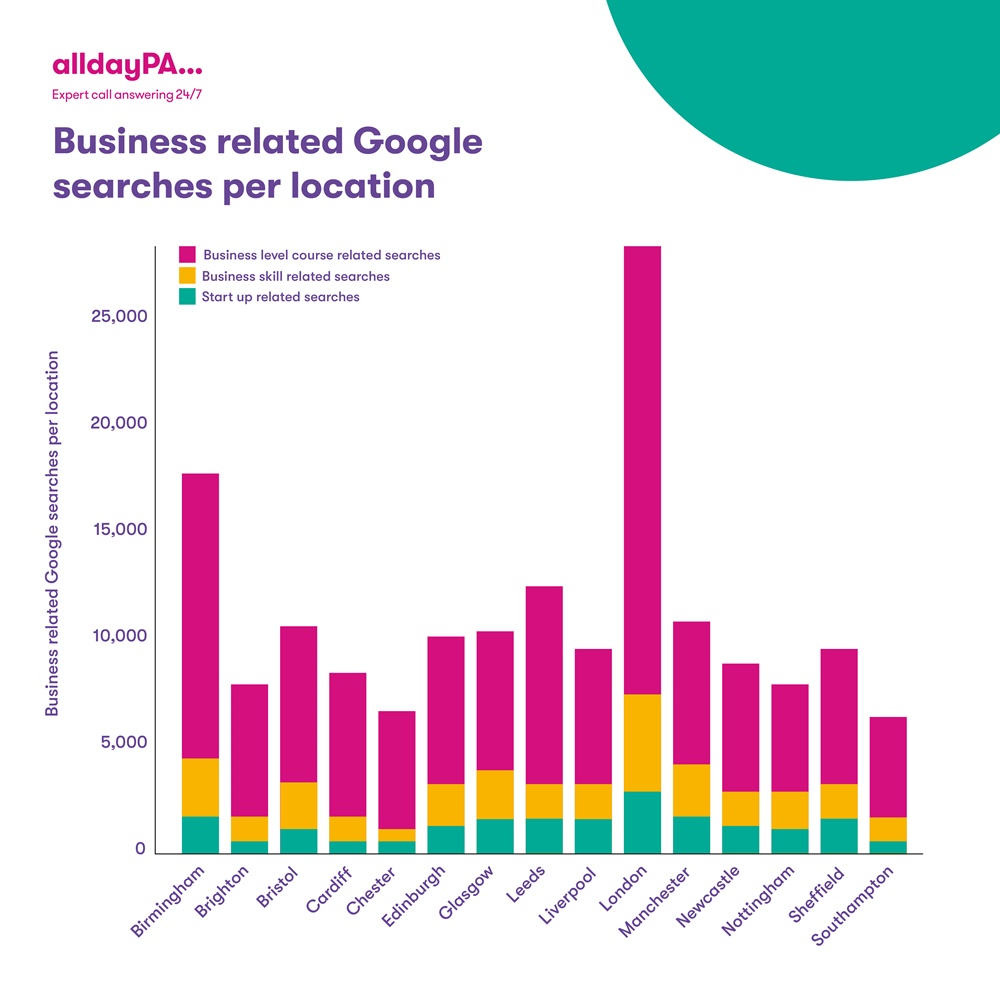 alldayPA...
Expert call answering 24/7

Business related Google searches per location

Business level course related searches
Business skill related searches
Start up related searches

Business related Google searches per location

25,000
20,000
15,000
10,000
5,000
0

Birmingham
Brighton
Bristol
Cardiff
Chester
Edinburgh
Glasgow
Leeds
Liverpool
London
Manchester
Newcastle
Nottingham
Sheffield
Southampton